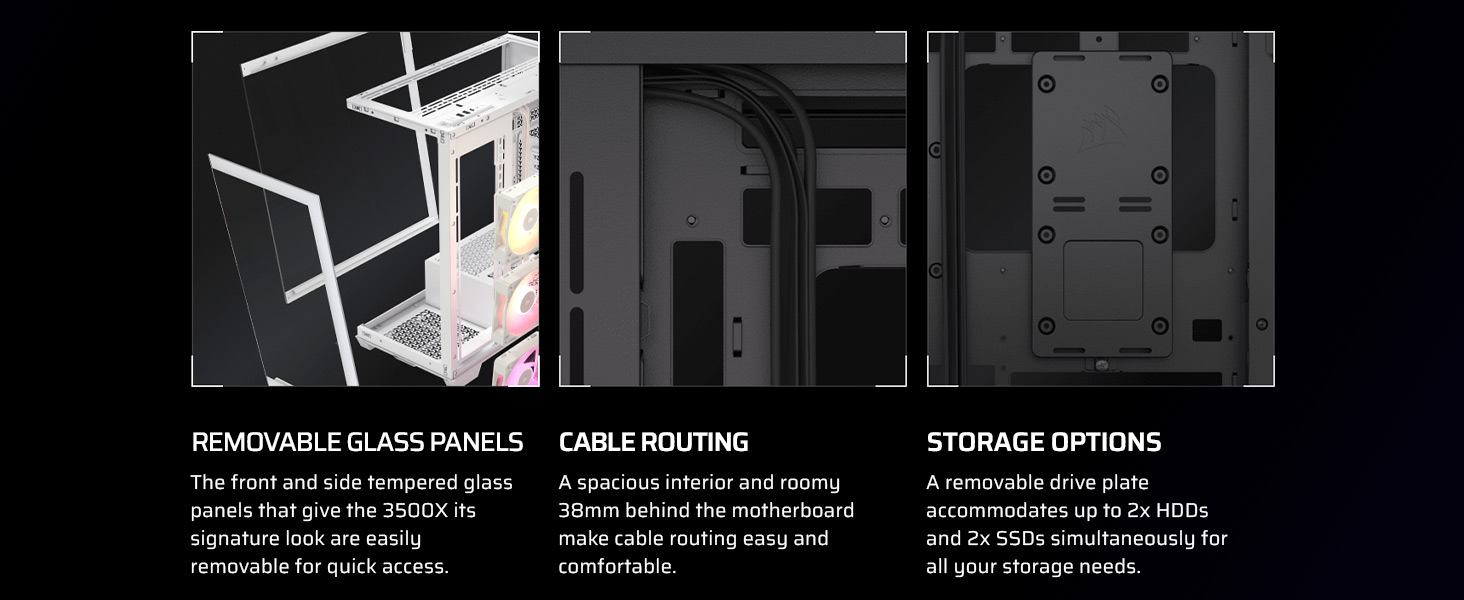 REMOVABLE GLASS PANELS

The front and side tempered glass panels that give the 3500X its signature look are easily removable for quick access.

CABLE ROUTING

A spacious interior and roomy 38mm behind the motherboard make cable routing easy and comfortable.

STORAGE OPTIONS

A removable drive plate accommodates up to 2x HDDs and 2x SSDs simultaneously for all your storage needs.